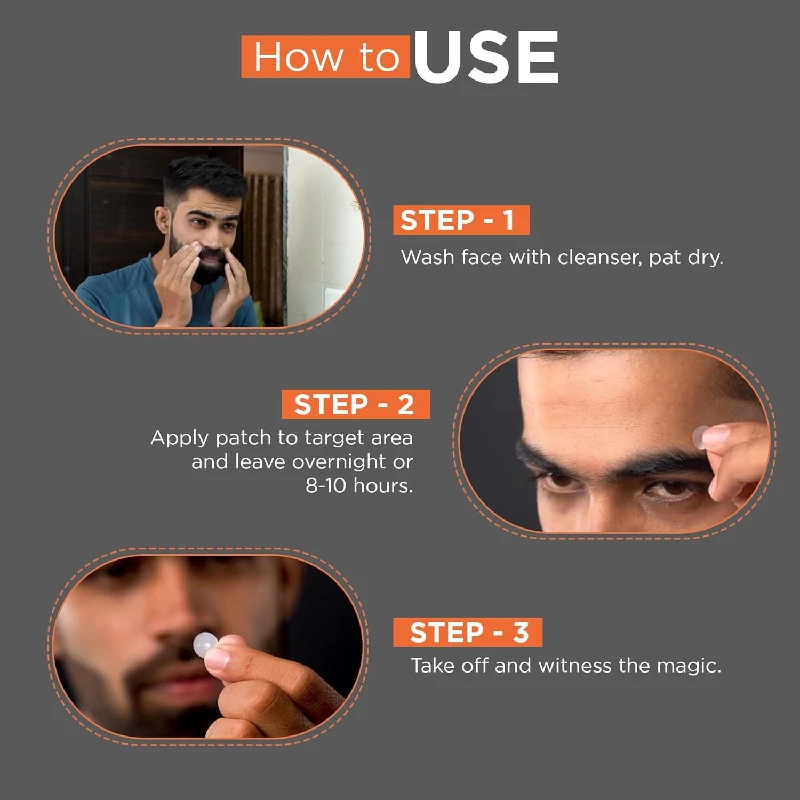 How to USE

STEP - 1
Wash face with cleanser, pat dry.

STEP - 2
Apply patch to target area and leave overnight or 8-10 hours.

STEP - 3
Take off and witness the magic.